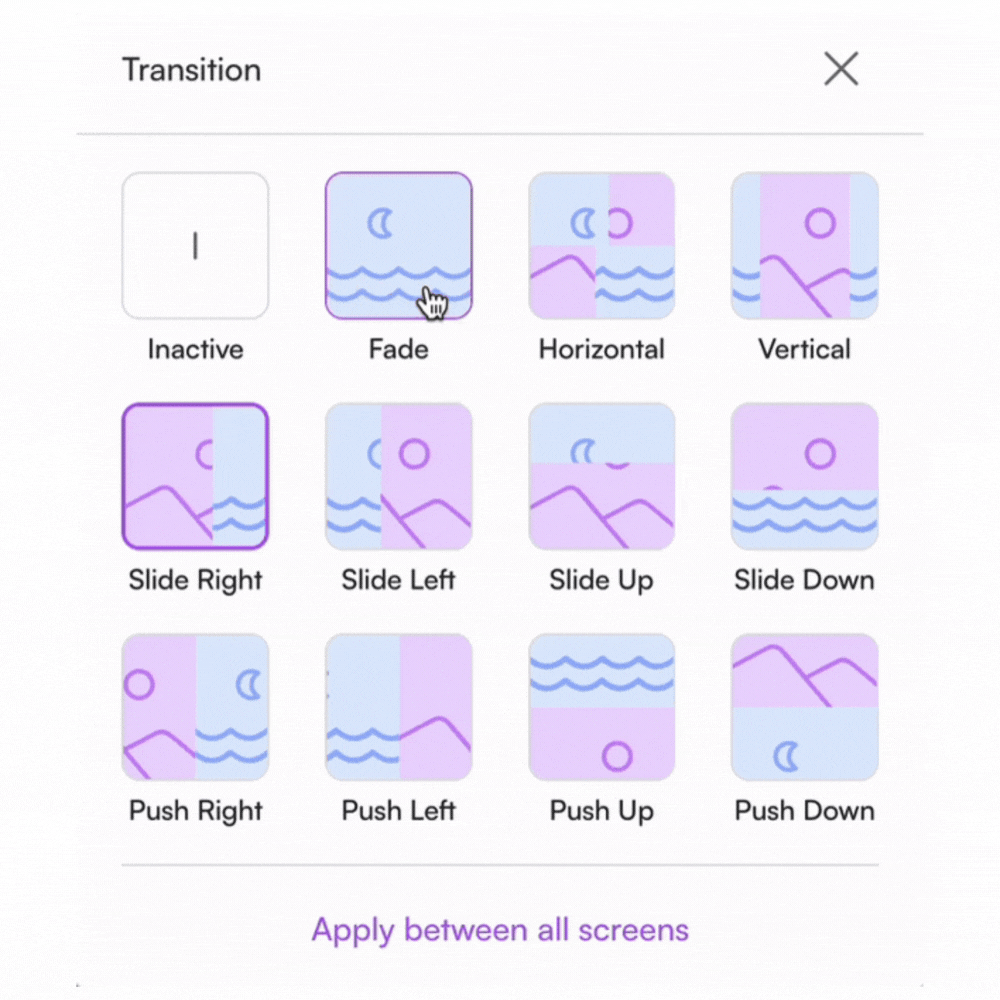 Transition

Inactive

Fade

Horizontal

Vertical

Slide Right

Slide Left

Slide Up

Slide Down

Push Right

Push Left

Push Up

Push Down

Apply between all screens