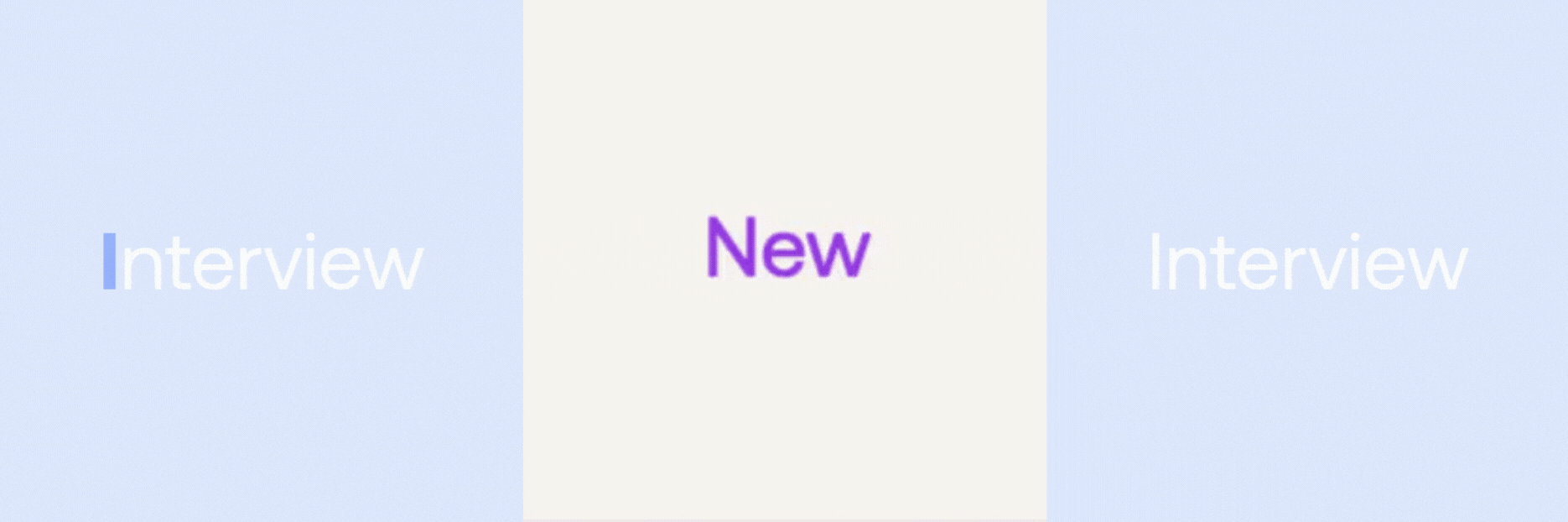 Interview

New

Interview